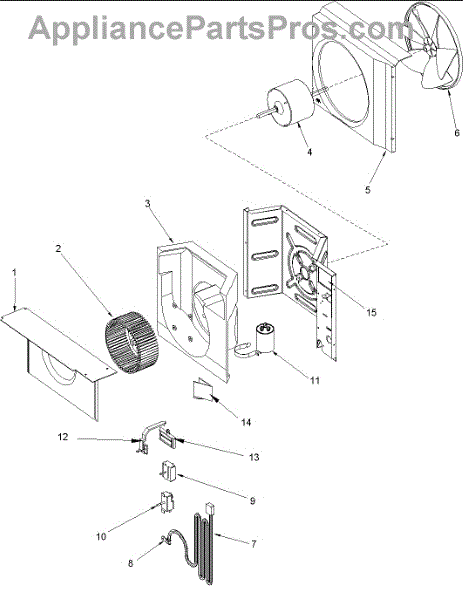 AppliancePartsPros.com

6
4
5
3
2
1
15
11
14
12
13
9
10
7
8