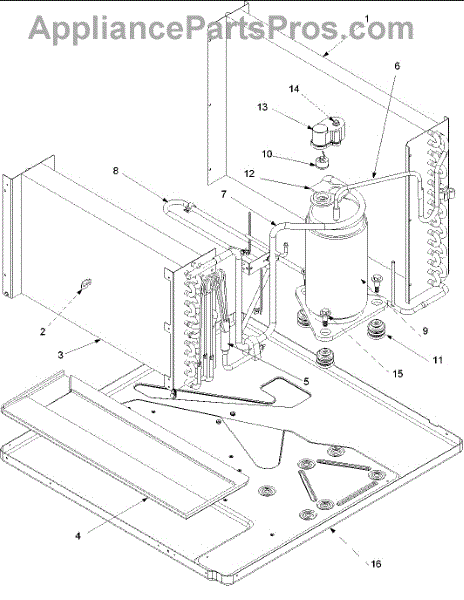 AppliancePartsPros.com

1
6
14
13
10
8
12
7
2
3
9
11
15
5
4
16