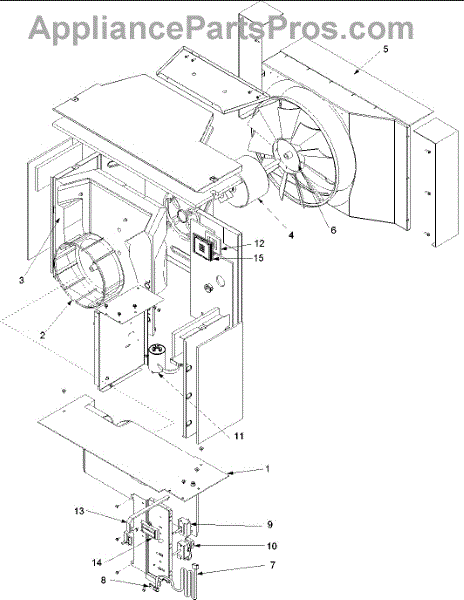 AppliancePartsPros.com

5
4
6
12
15
3
2
11
1
13
9
10
14
7
8