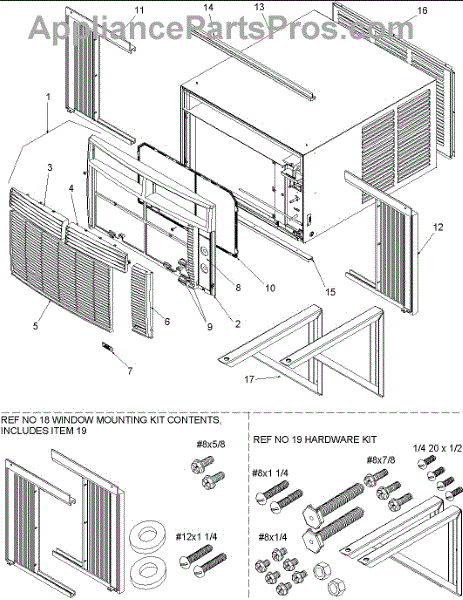 AppliancePartsPros.com

11 14 13 16

1

3

4

12

8

10

15

5

6

9

2

7

17

REF NO 18 WINDOW MOUNTING KIT CONTENTS, INCLUDES ITEM 19

#8x5/8

#12x1 1/4

REF NO 19 HARDWARE KIT

1/4 20 x 1/2

#8x7/8

#8x1 1/4

#8x1/4