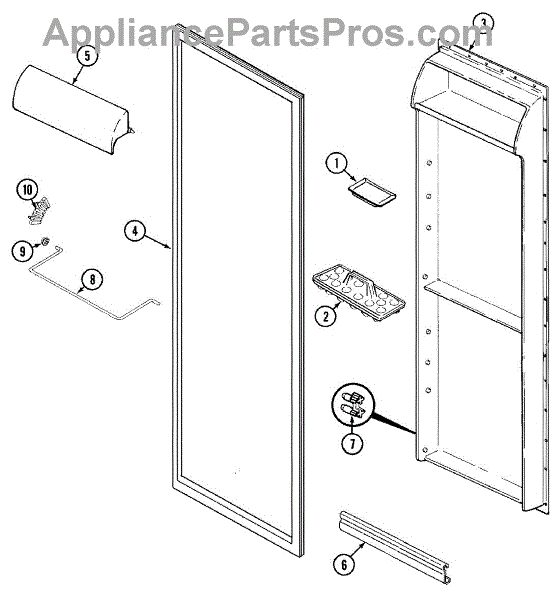 AppliancePartsPros.com

3
5
1
10
4
9
8
2
7
6