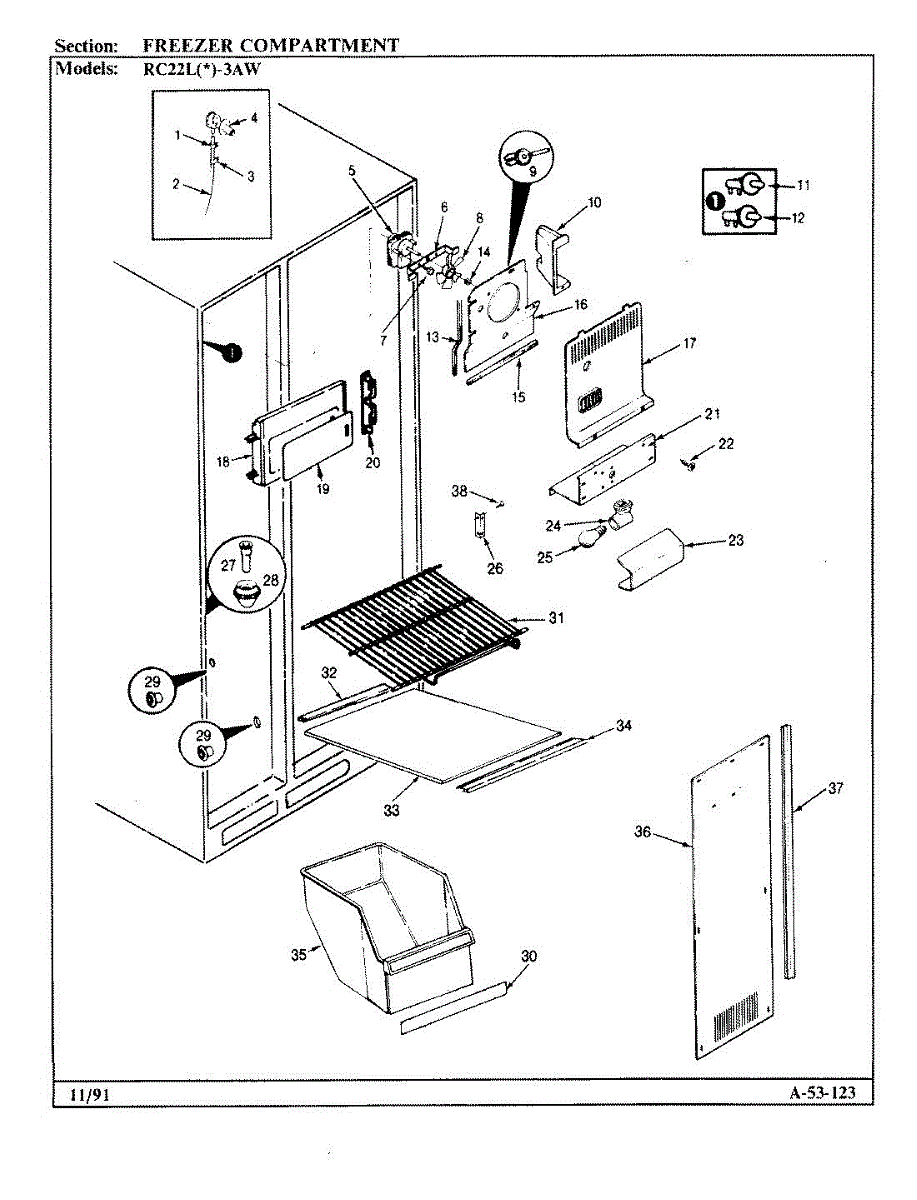 Section: FREEZER COMPARTMENT
Models: RC22L(*)-3AW

1
2
3
4
5
6
7
8
9
10
11
12
13
14
15
16
17
18
19
20
21
22
23
24
25
26
27
28
29
29
30
31
32
33
34
35
36
37
38

11/91
A-53-123