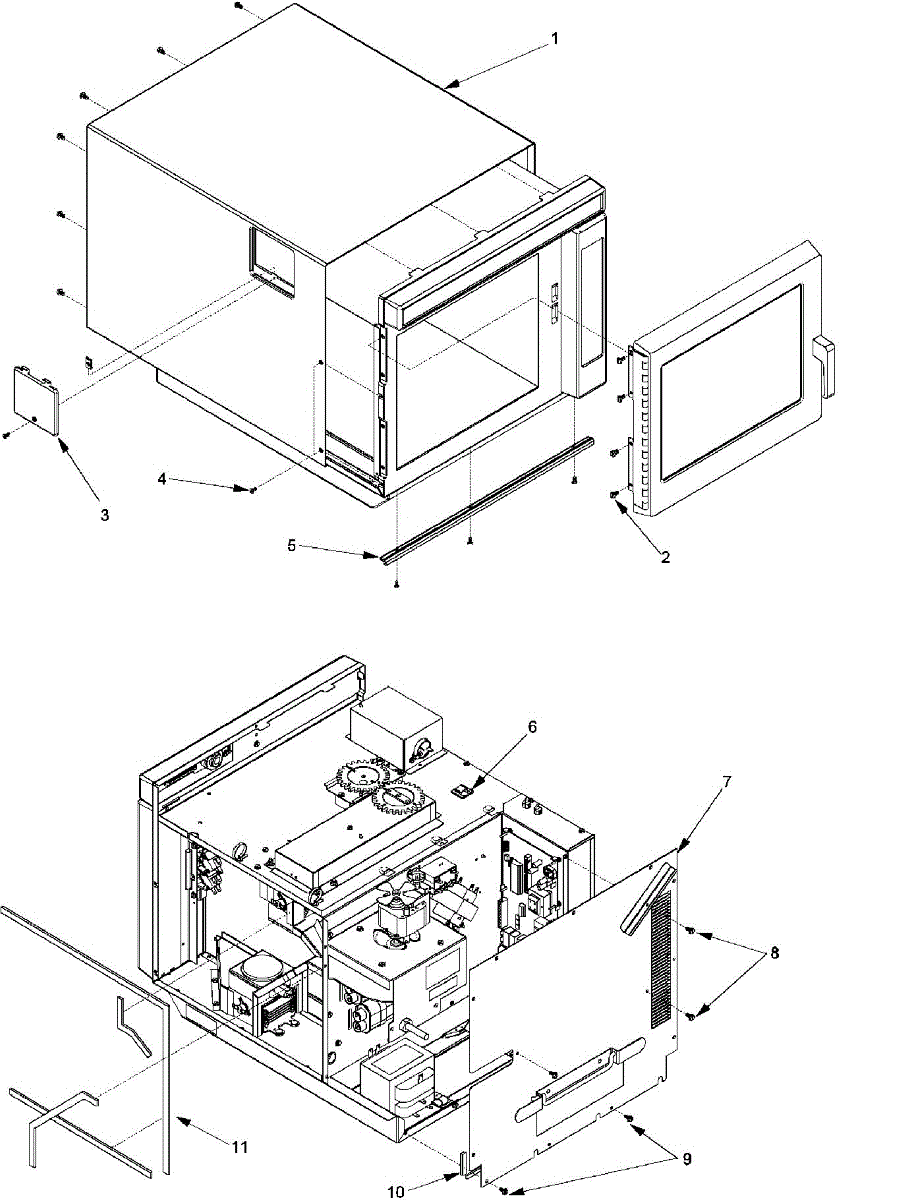 1
3
4
5
2
6
7
8
11
10
9