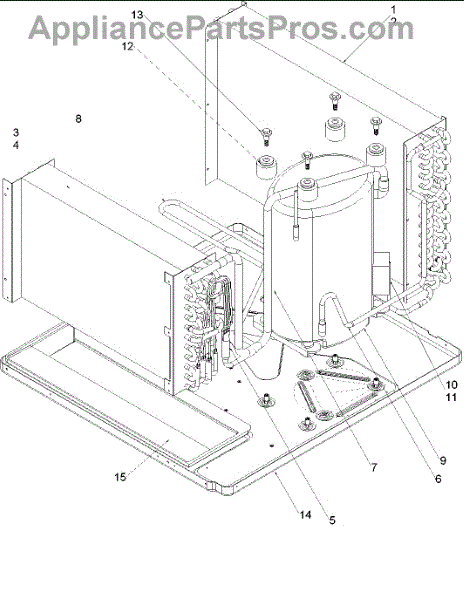 AppliancePartsPros.com
13
1
2
12
8
3
4
10
11
9
6
7
15
14
5