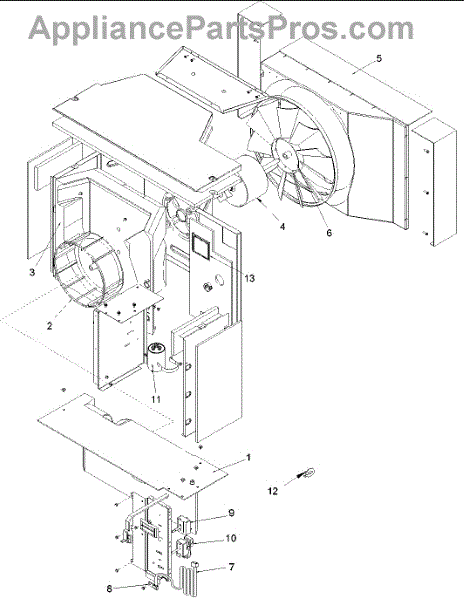 AppliancePartsPros.com

5

4

6

3

13

2

11

1

12

9

10

7

8