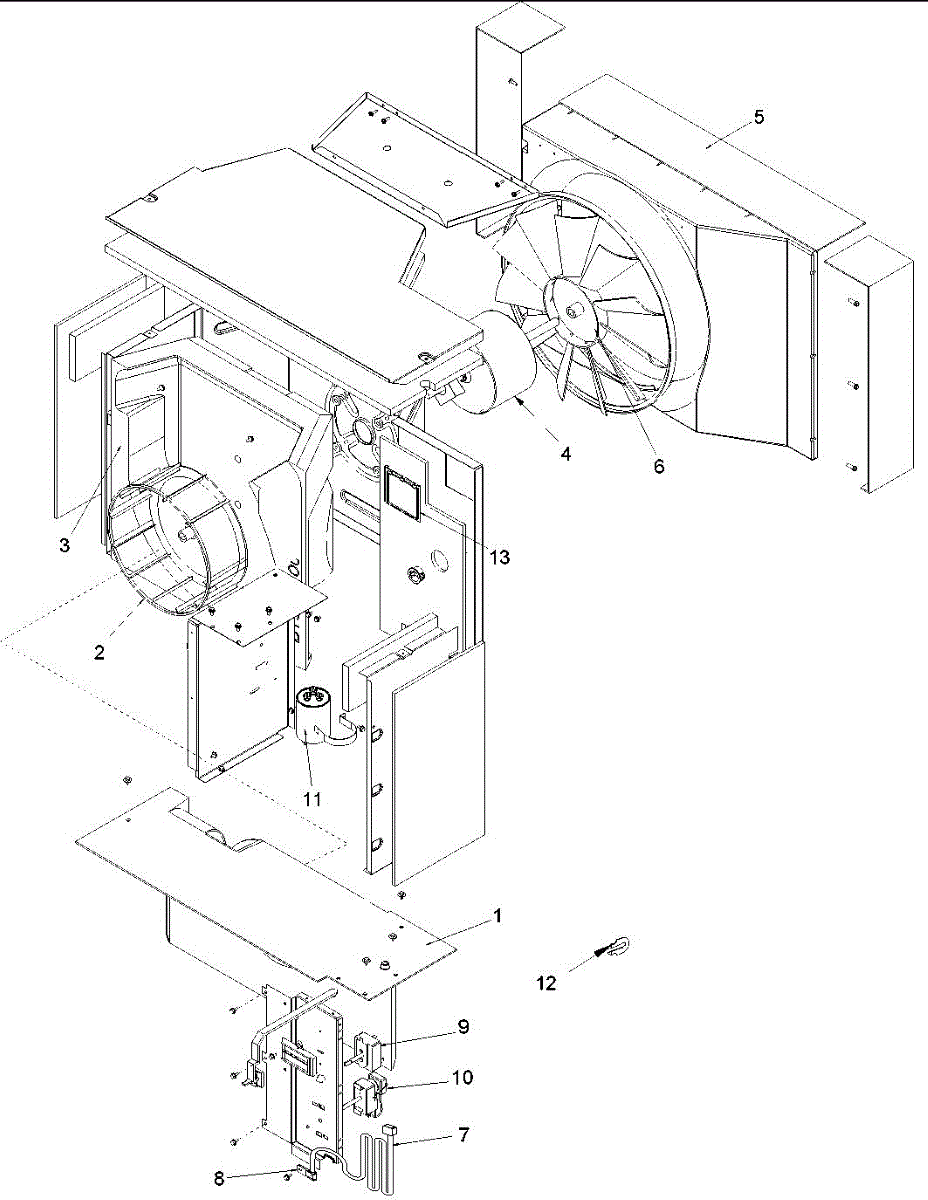 5
4
6
3
13
2
11
1
12
9
10
7
8