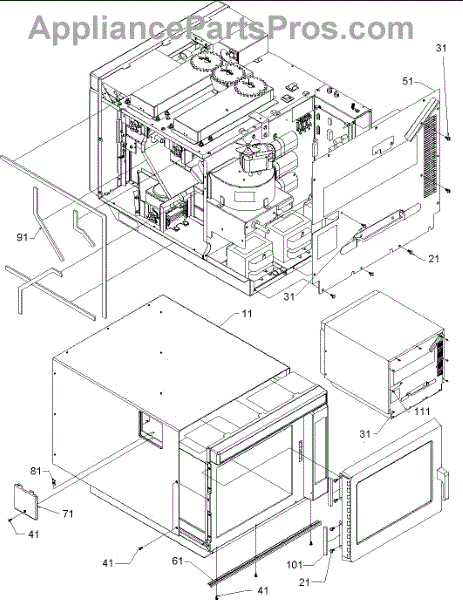 AppliancePartsPros.com

31
51
91
21
31
11
111
31
81
71
41
41
61
101
21
41