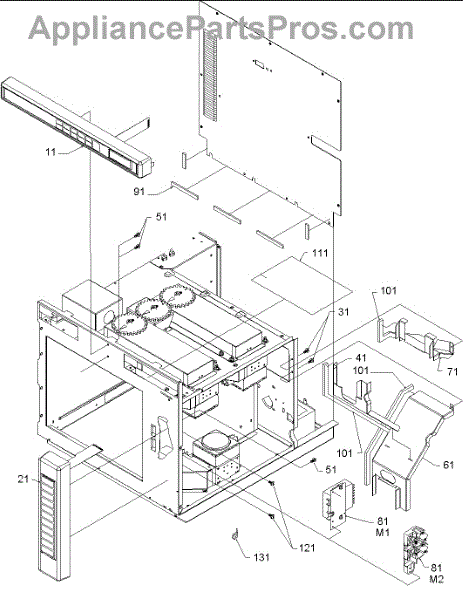 AppliancePartsPros.com

11
91
51
111
101
31
41
101
71
101
61
51
21
81
M1
121
131
81
M2