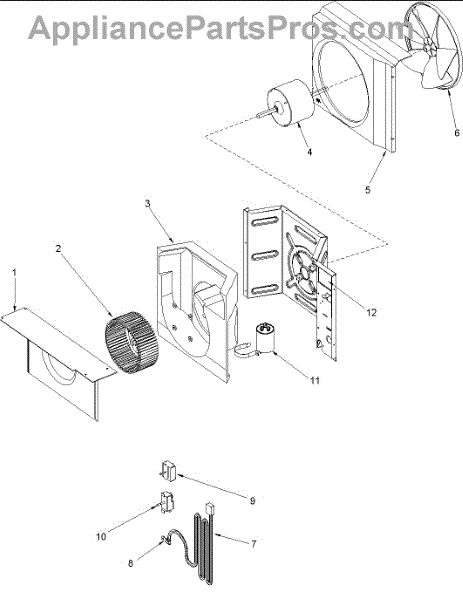 AppliancePartsPros.com

6
4
5
3
2
1
12
11
9
10
7
8