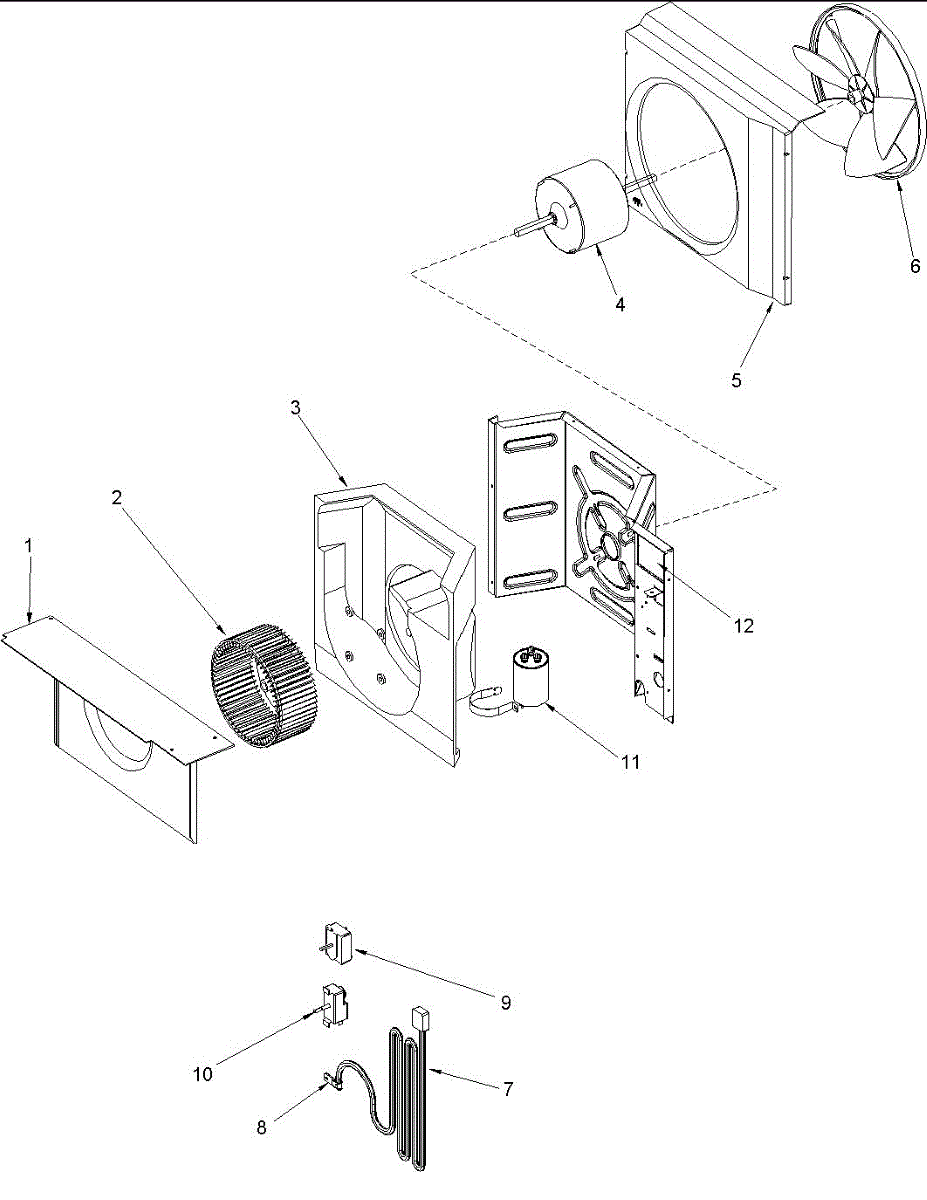 6
4
5
3
2
1
12
11
9
10
7
8