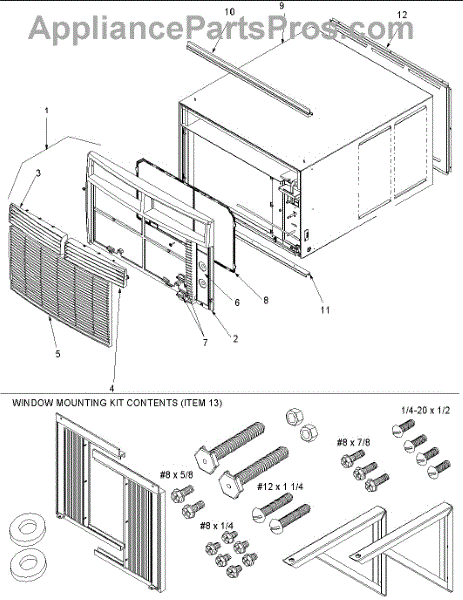 AppliancePartsPros.com

10
9
12
1
3
6
8
11
7
2
5
4

WINDOW MOUNTING KIT CONTENTS (ITEM 13)

1/4-20 x 1/2
#8 x 7/8
#8 x 5/8
#12 x 1 1/4
#8 x 1/4