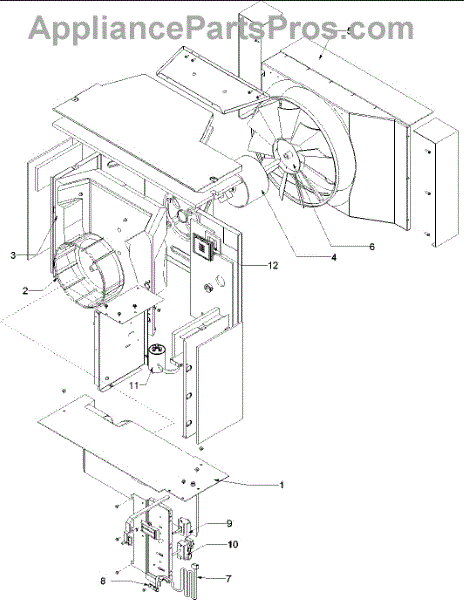 AppliancePartsPros.com

3
2
6
4
12
11
1
9
10
8
7