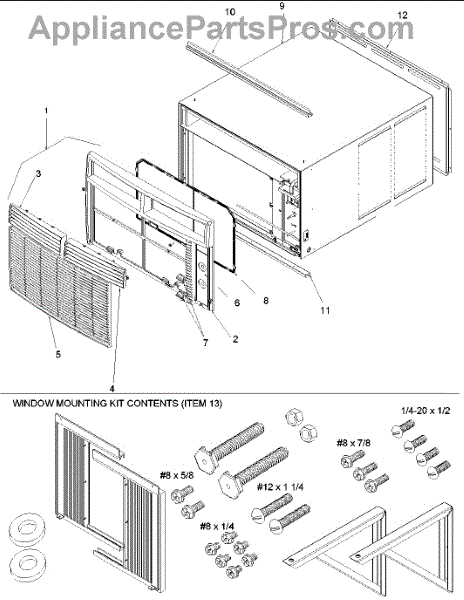 AppliancePartsPros.com

10
9
12
1
3
6
8
11
7
2
5
4

WINDOW MOUNTING KIT CONTENTS (ITEM 13)

1/4-20 x 1/2
#8 x 7/8
#8 x 5/8
#12 x 1 1/4
#8 x 1/4