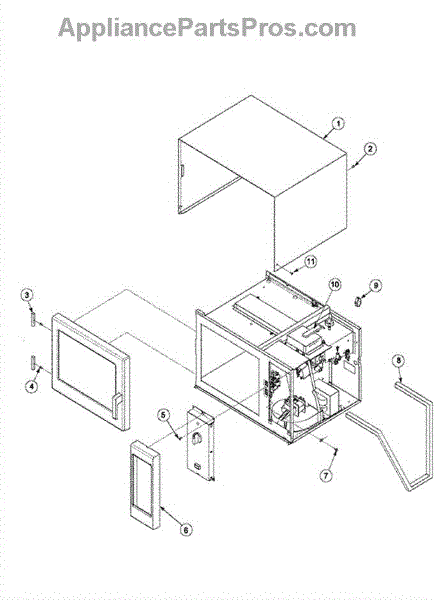 AppliancePartsPros.com

1
2
11
10
9
3
4
8
5
7
6