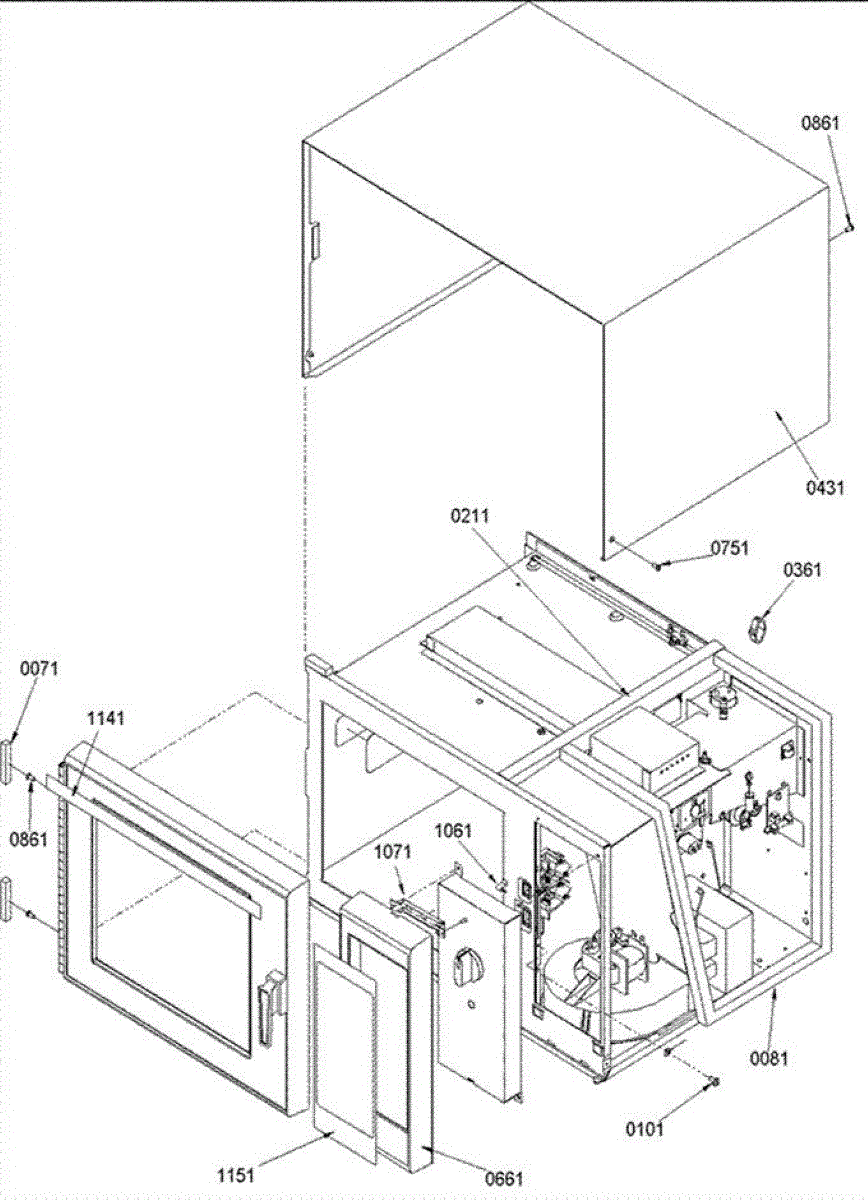 0861
0431
0211
0751
0361
0071
1141
0861
1061
1071
0081
0101
1151
0661