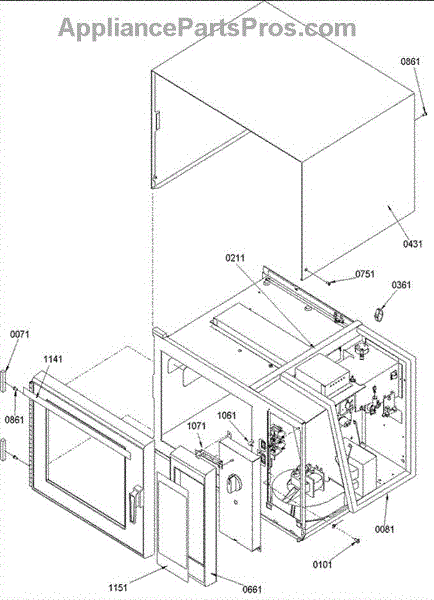 AppliancePartsPros.com

0861

0431

0211

0751

0361

0071

1141

0861

1071

1061

0081

0101

1151

0661