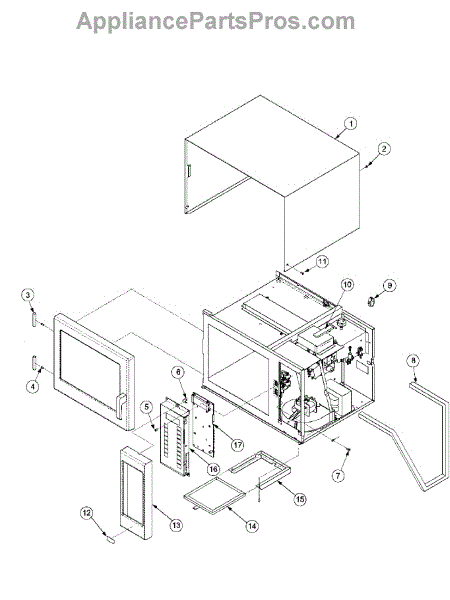 AppliancePartsPros.com

1
2
11
10
9
3
4
8
6
5
17
16
7
15
14
13
12