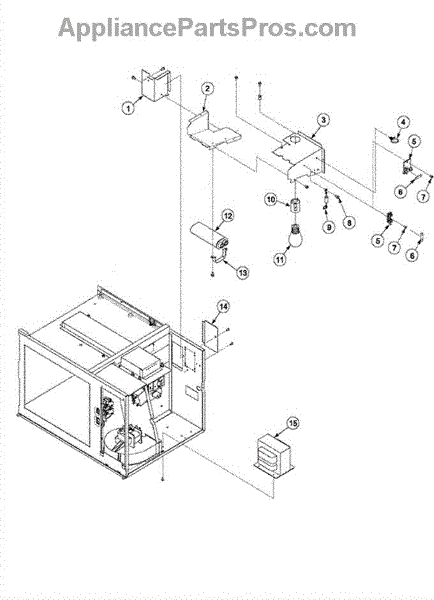 AppliancePartsPros.com

1
2
3
4
5
6
7
10
9
8
12
11
5
7
6
13
14
15