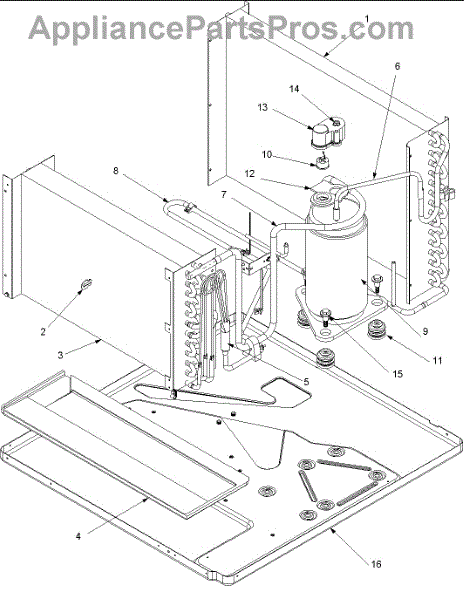 AppliancePartsPros.com

1
6
14
13
10
8
12
7
2
3
9
11
15
5
4
16