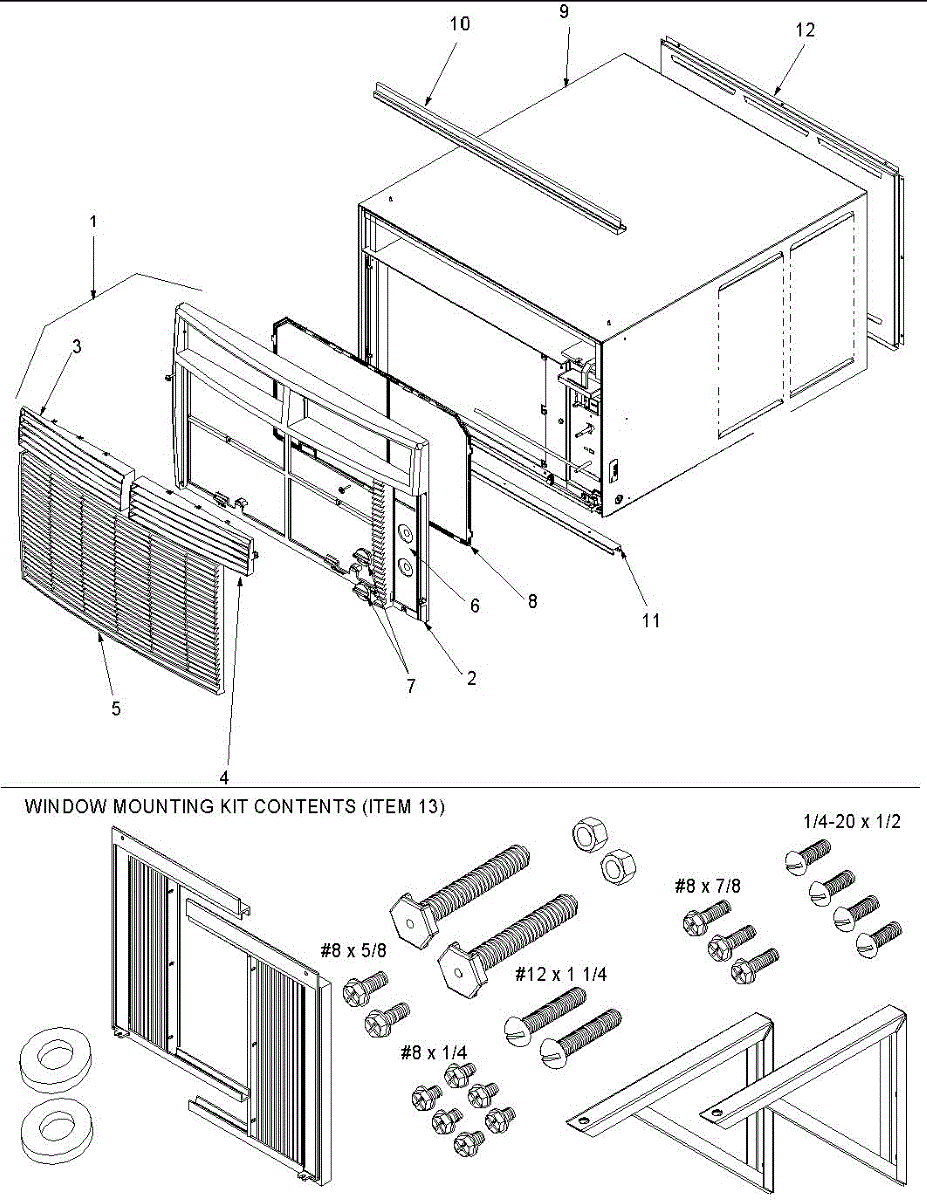 10
9
12
1
3
6
8
11
7
2
5
4

WINDOW MOUNTING KIT CONTENTS (ITEM 13)

1/4-20 x 1/2
#8 x 7/8
#8 x 5/8
#12 x 1 1/4
#8 x 1/4