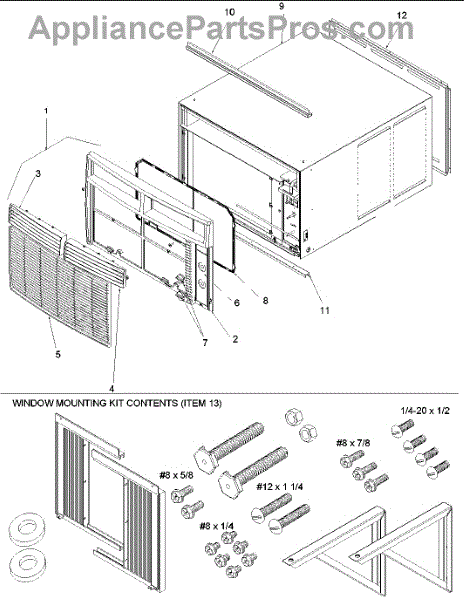 AppliancePartsPros.com

10
9
12
1
3
6
8
11
7
2
5
4

WINDOW MOUNTING KIT CONTENTS (ITEM 13)

1/4-20 x 1/2
#8 x 7/8
#8 x 5/8
#12 x 1 1/4
#8 x 1/4