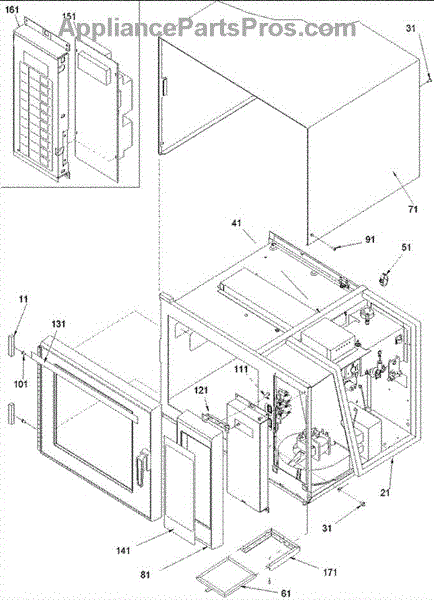 AppliancePartsPros.com

161
151
31
71
41
91
51
11
131
101
111
121
21
31
141
81
171
61