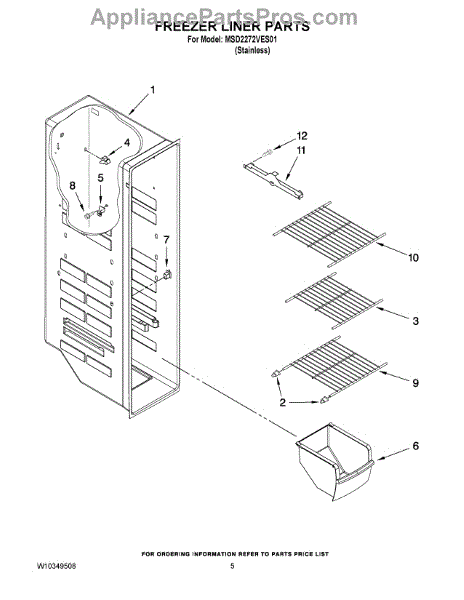 AppliancePartsPros.com
FREEZER LINER PARTS
For Model: MSD2272VES01
(Stainless)

1
4
5
8
7
12
11
10
3
9
2
6

FOR ORDERING INFORMATION REFER TO PARTS PRICE LIST
W10349508
5