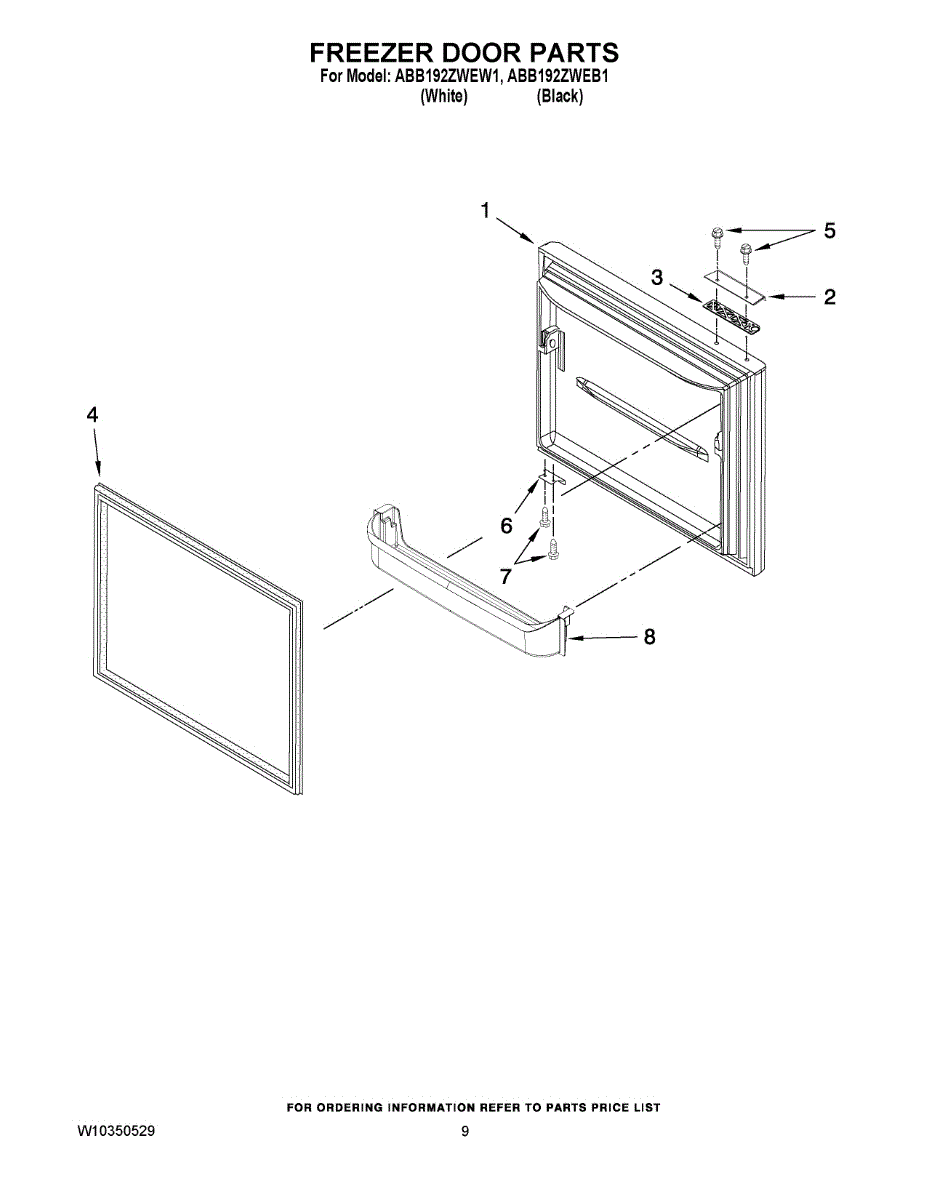 FREEZER DOOR PARTS
For Model: ABB192ZWEW1, ABB192ZWEB1
(White) (Black)

1
5
3
2
4
6
7
8

FOR ORDERING INFORMATION REFER TO PARTS PRICE LIST
W10350529
9