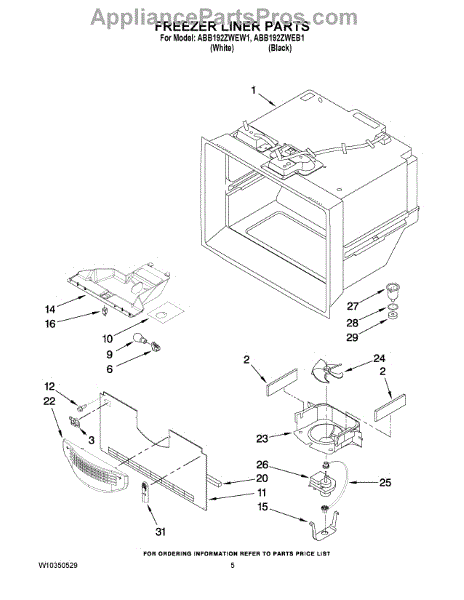 AppliancePartsPros.com
FREEZER LINER PARTS
For Model: ABB192ZWEW1, ABB192ZWEB1
(White) (Black)

1
14
16
10
9
6
27
28
29
2
24
2
12
22
3
23
26
20
25
11
15
31

FOR ORDERING INFORMATION REFER TO PARTS PRICE LIST
W10350529
5