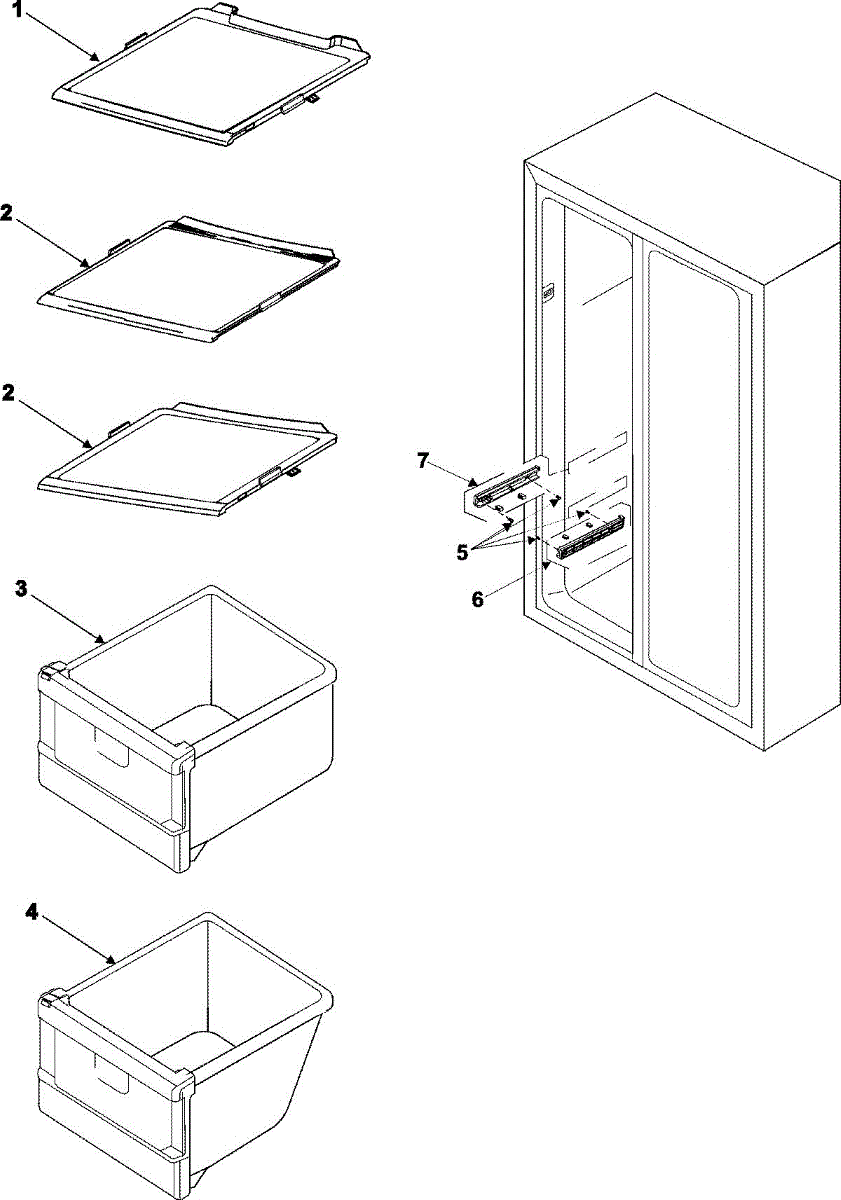 1
2
2
3
4
7
5
6