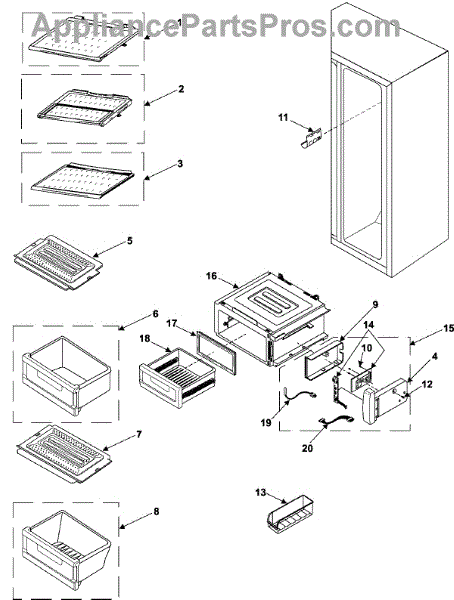 AppliancePartsPros.com

1
2
3
11
5
16
9
6
17
14
15
18
10
4
12
19
20
7
13
8