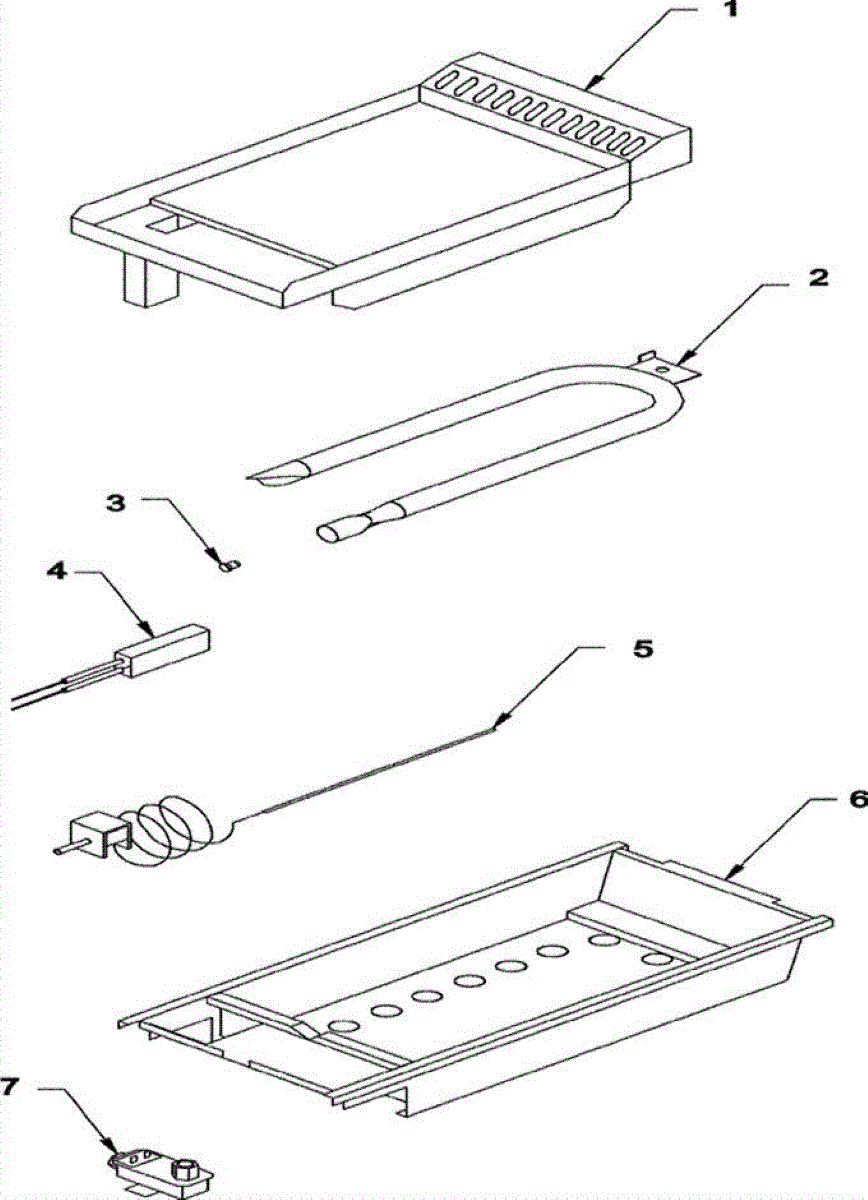 1
2
3
4
5
6
7