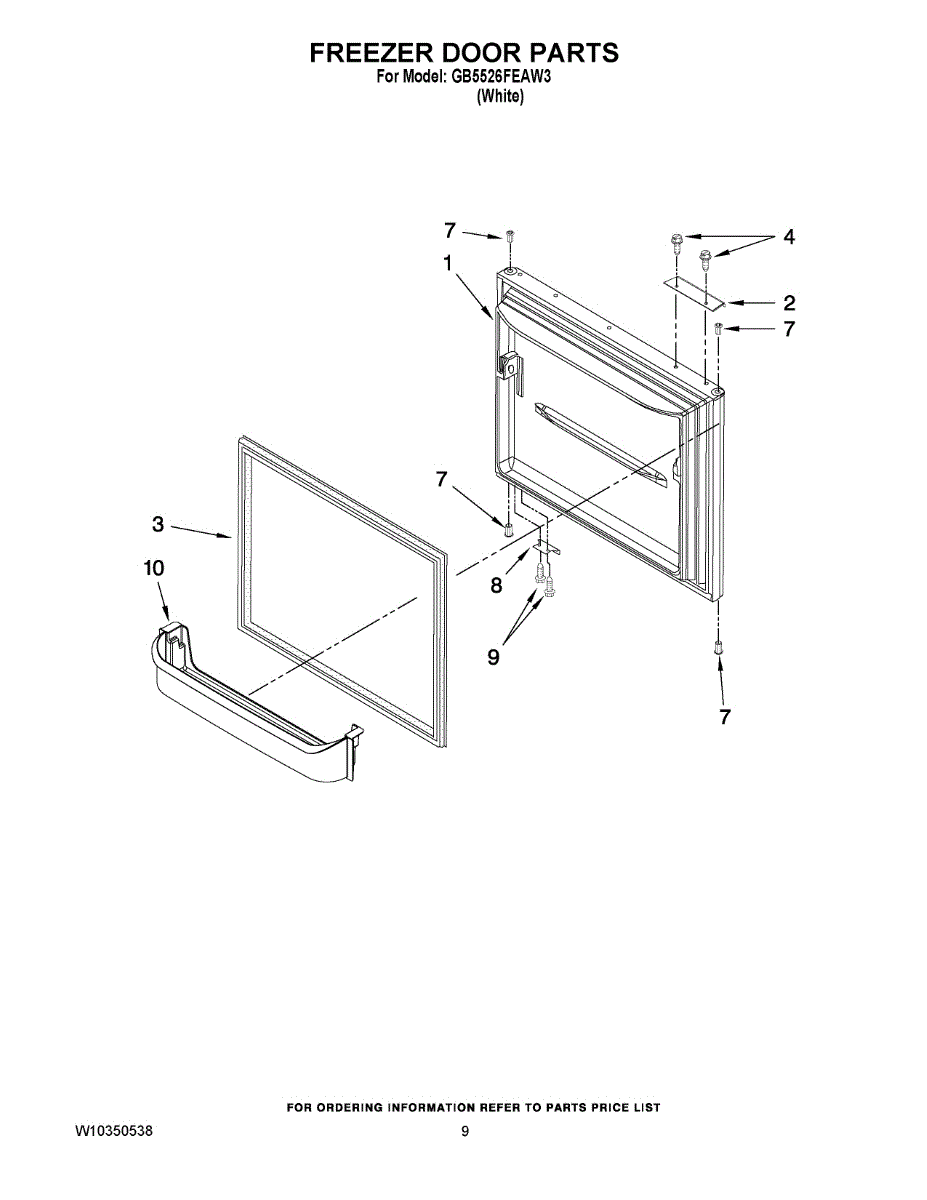 FREEZER DOOR PARTS
For Model: GB5526FEAW3
(White)

7
4
1
2
7
7
3
10
8
9
7

FOR ORDERING INFORMATION REFER TO PARTS PRICE LIST

W10350538

9