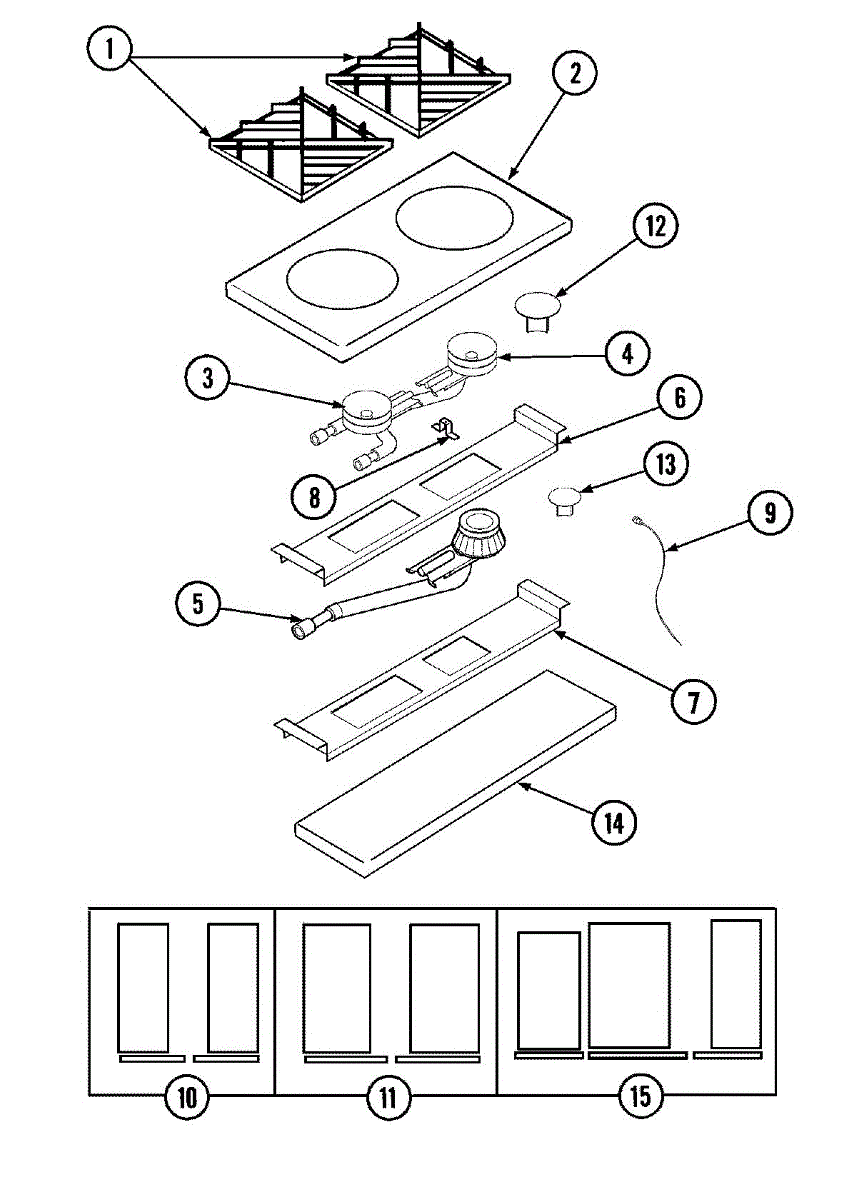 1
2
12
4
3
6
8
13
9
5
7
14
10
11
15