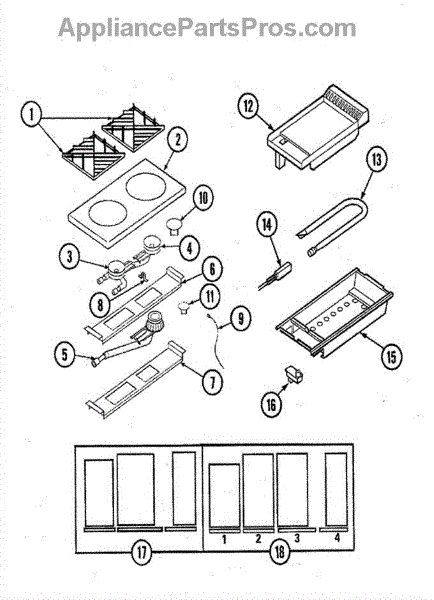 AppliancePartsPros.com

1
2
10
3
4
6
8
11
9
5
7
12
13
14
15
16
1
2
3
4
17
18