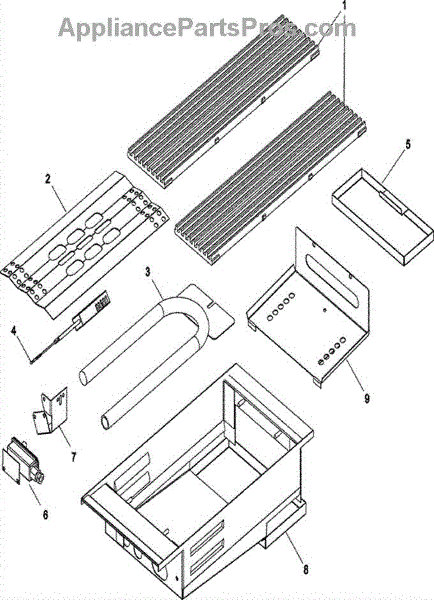 AppliancePartsPros.com

1

2

5

3

4

9

7

6

8