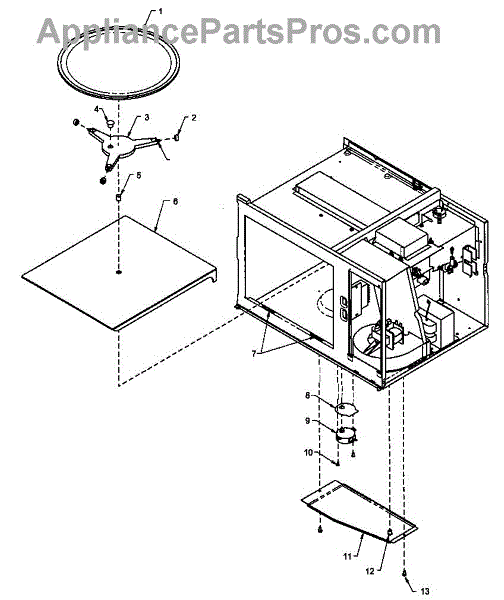 AppliancePartsPros.com

1
4
3
2
5
6
7
8
9
10
11
12
13