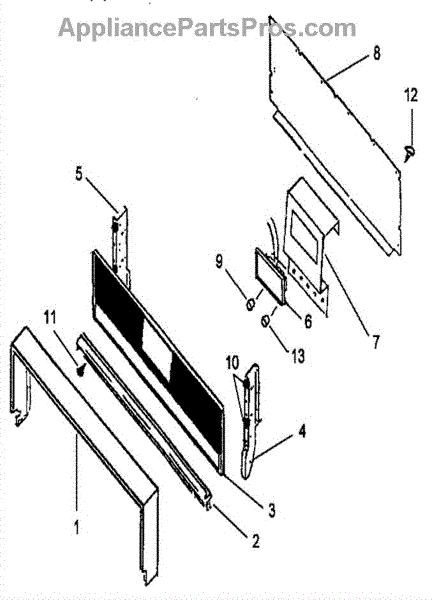 AppliancePartsPros.com

8
12
5
9
6
7
13
11
10
4
3
2
1