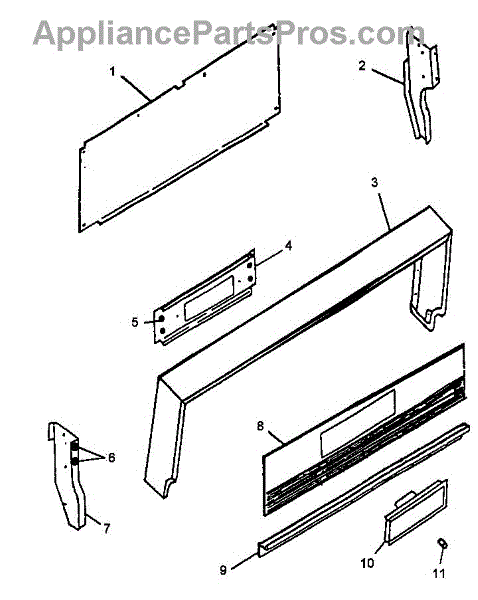 AppliancePartsPros.com

1
2
3
4
5
6
7
8
9
10
11