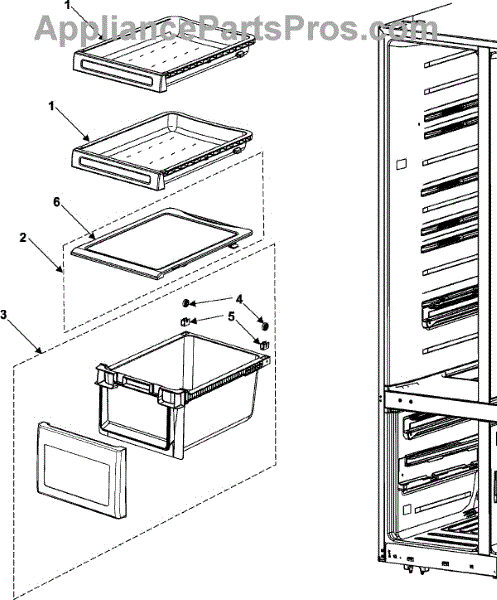 AppliancePartsPros.com

1

1

6

2

4

5

3