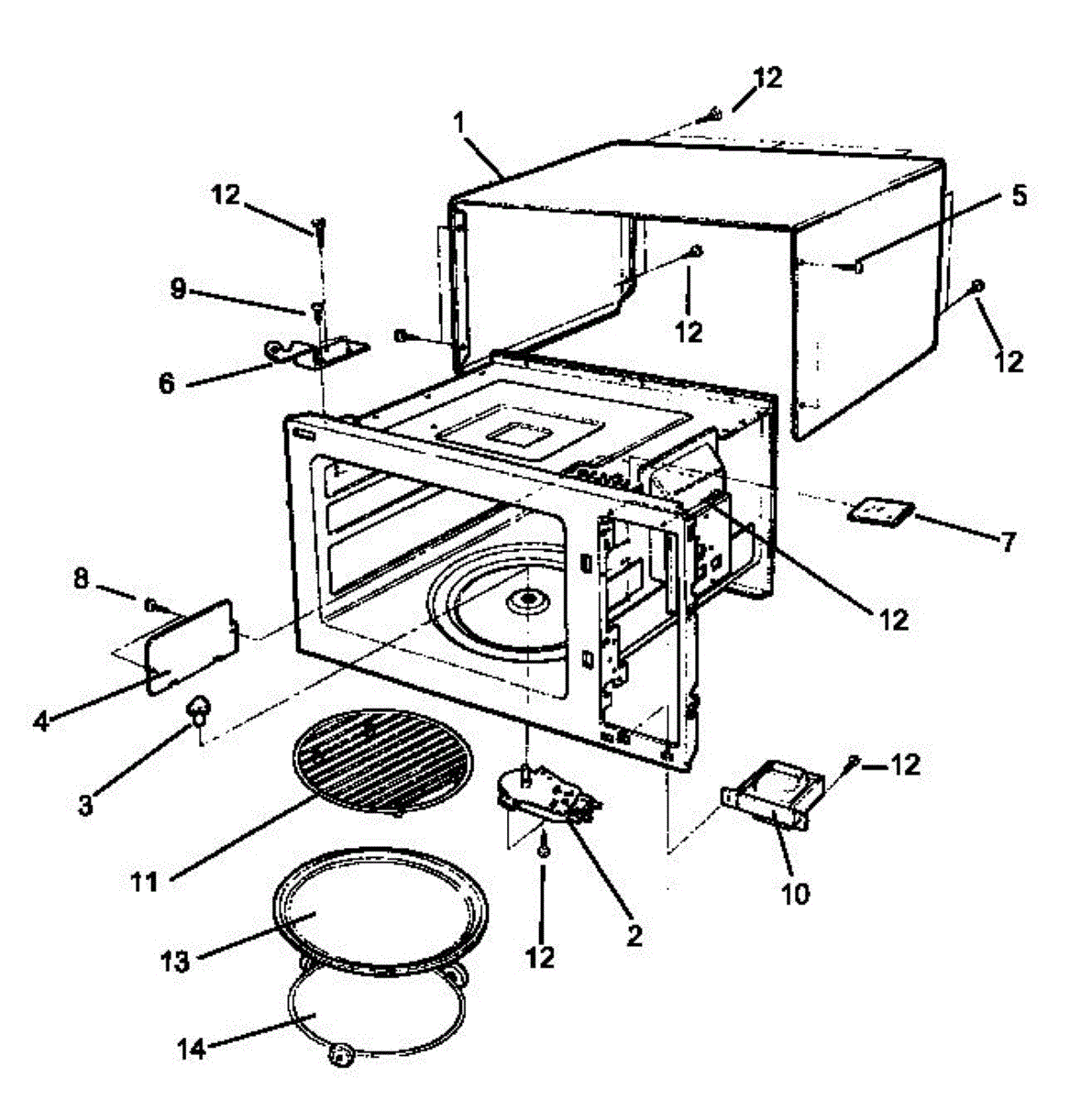 12
1
12
5
9
12
12
6
7
8
12
4
3
12
11
10
2
13
12
14