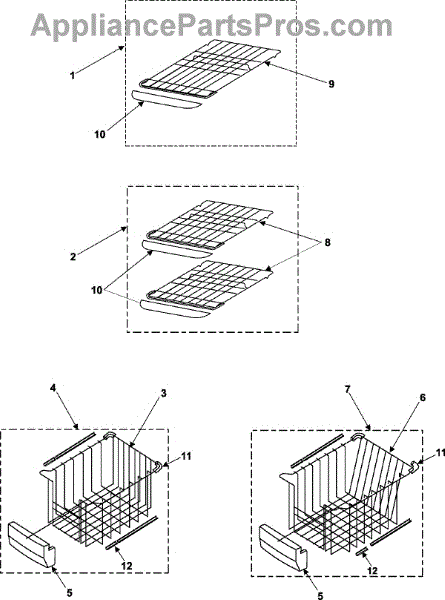 AppliancePartsPros.com

1
9
10

2
8
10

4
3
11
12
5

7
6
11
12
5