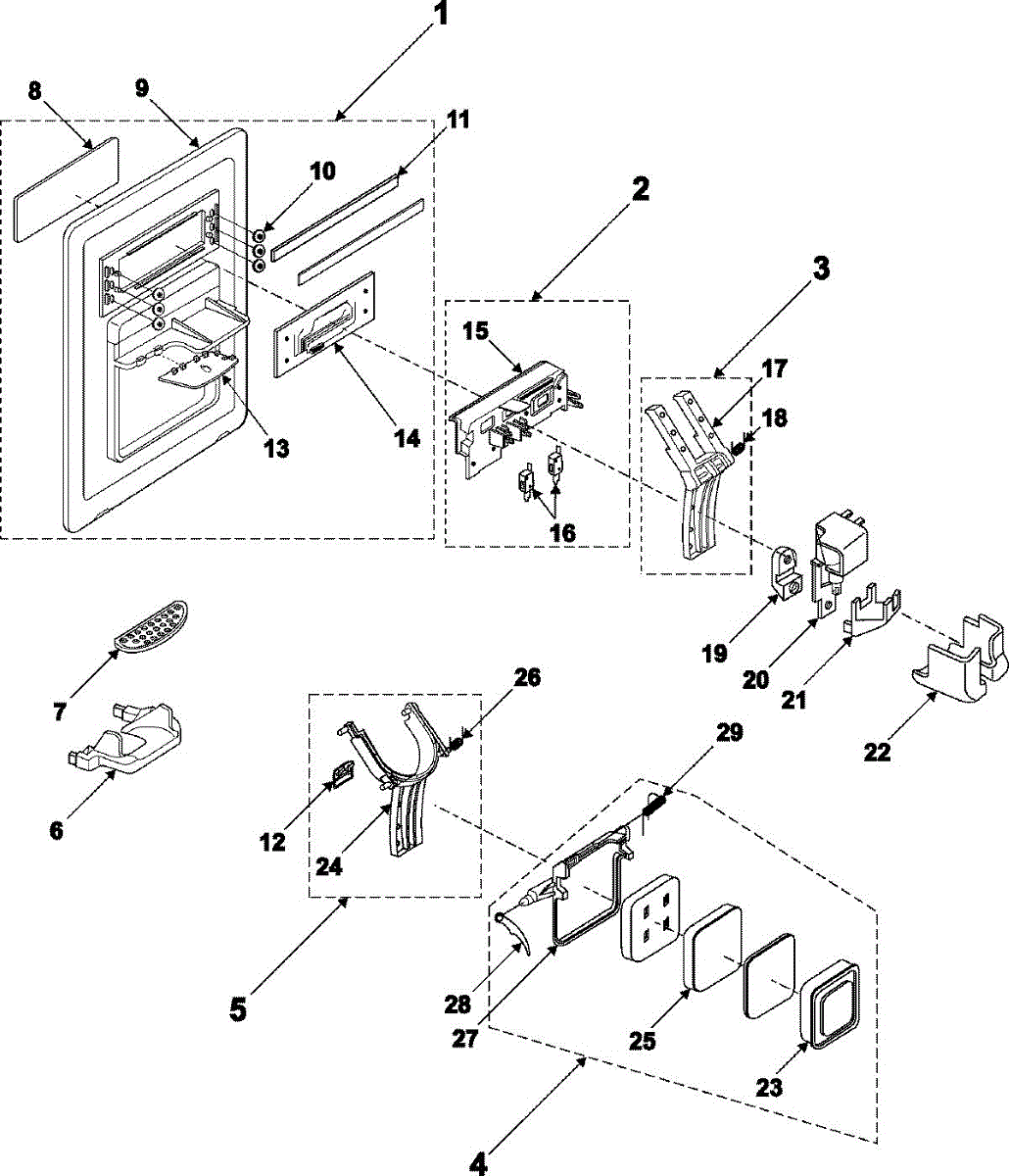 1
8
9
11
10
2
3
15
17
18
13
14
16
19
20
21
22
7
6
26
29
12
24
5
28
27
25
23
4