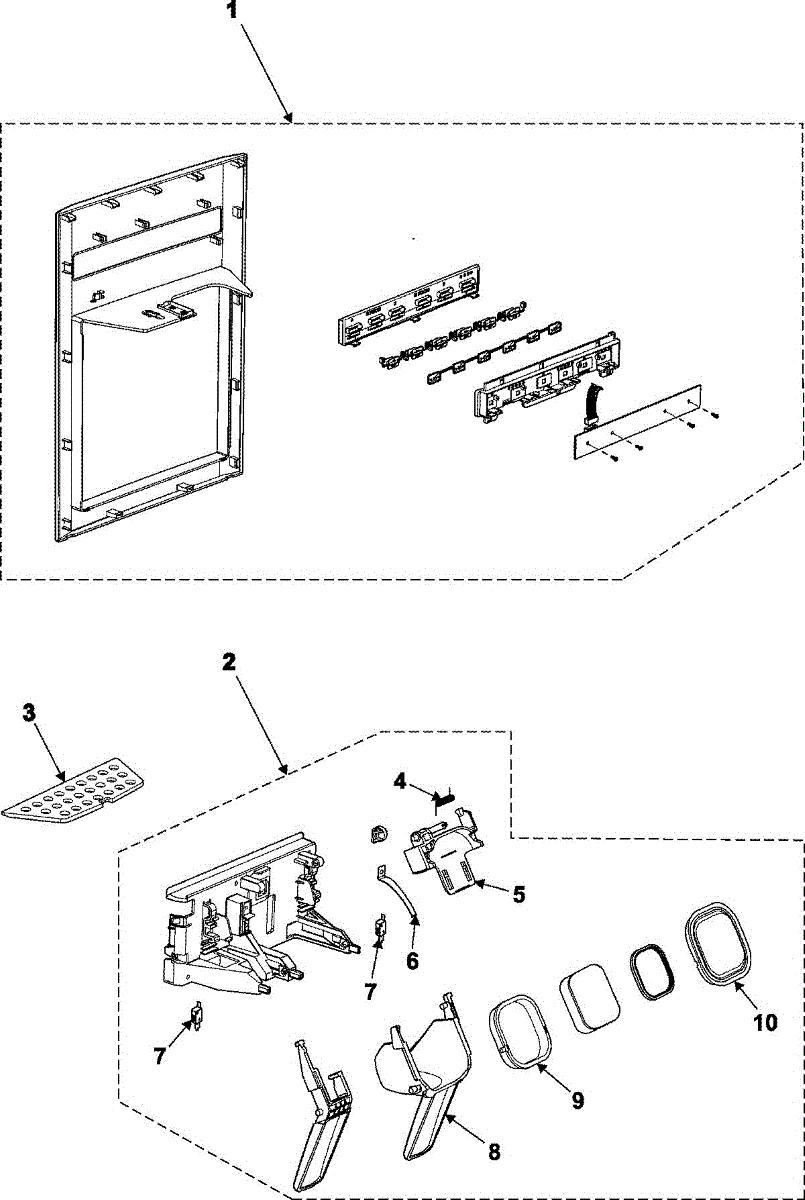 1
2
3
4
5
6
7
7
8
9
10