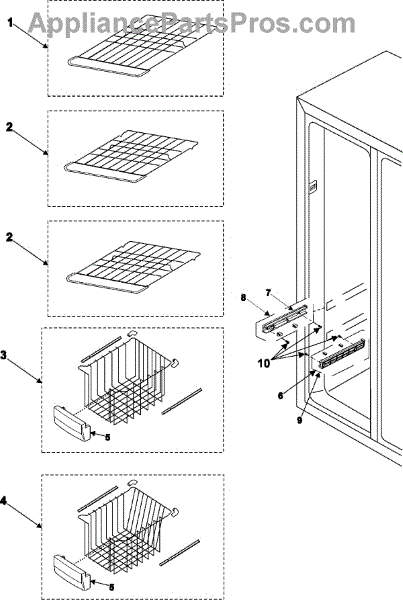 AppliancePartsPros.com

1

2

2

3

5

4

5

8

7

10

6

9