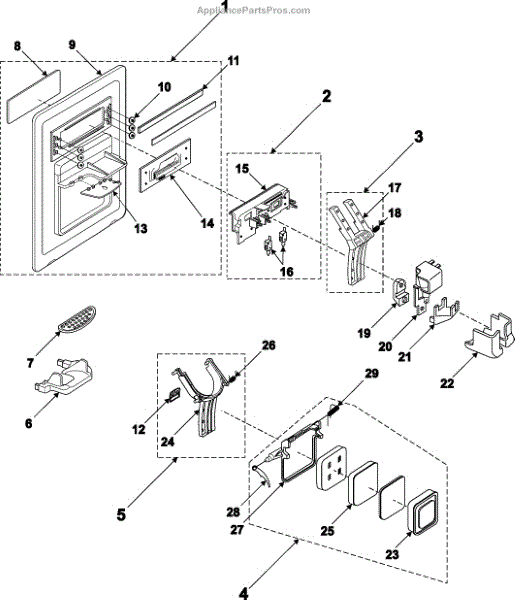 AppliancePartsPros.com

1
8
9
11
10
2
3
15
17
18
13
14
16
19
20
21
22
7
6
26
12
24
29
5
28
27
25
23
4