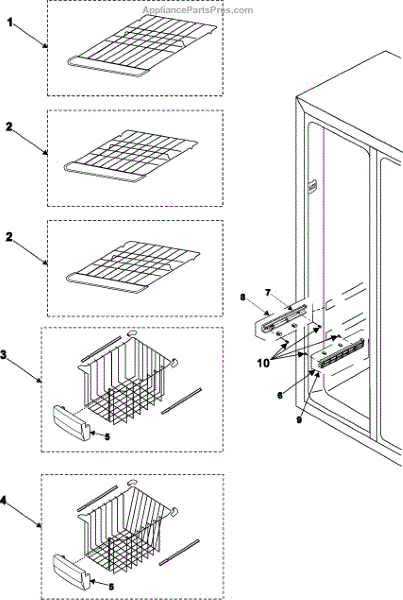 AppliancePartsPros.com

1

2

2

3

5

4

5

8

7

10

6

9