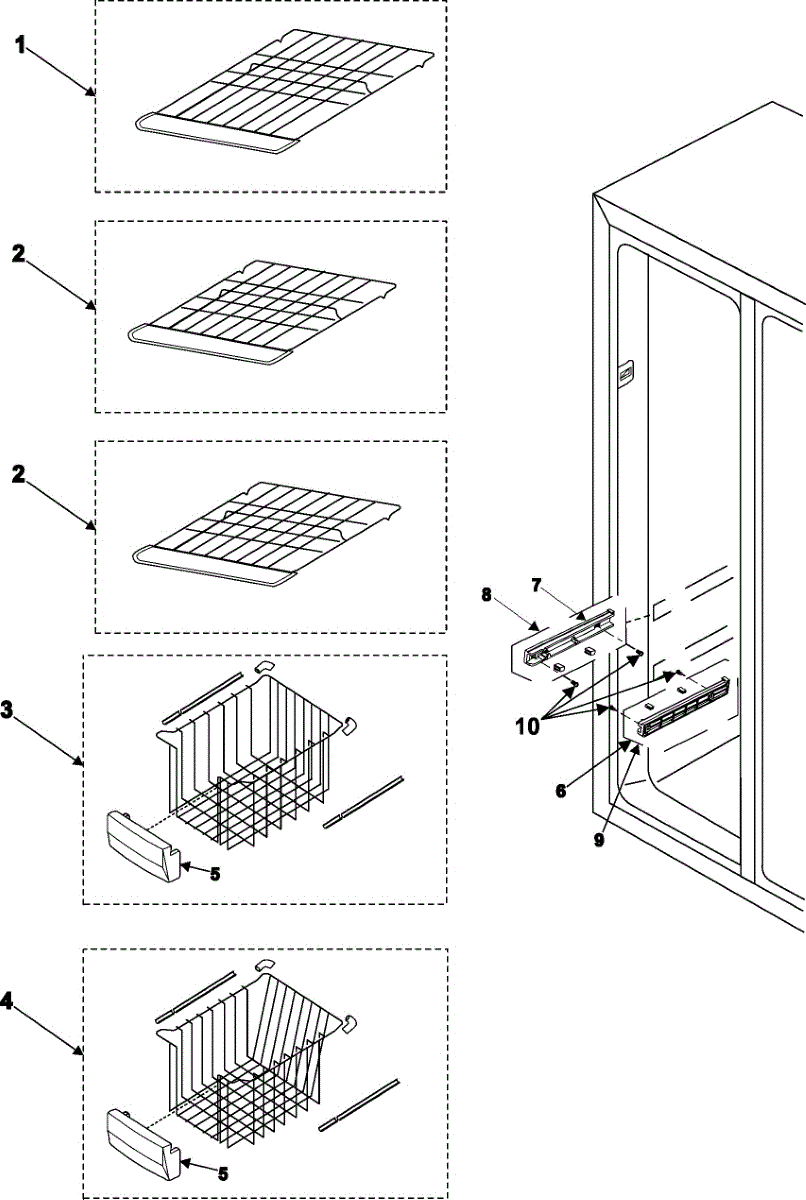 1
2
2
3
5
4
5
8
7
10
6
9