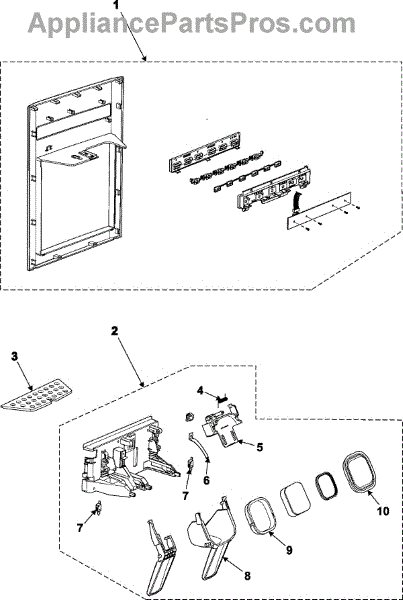 AppliancePartsPros.com

1

2

3

4

5

6

7

7

8

9

10