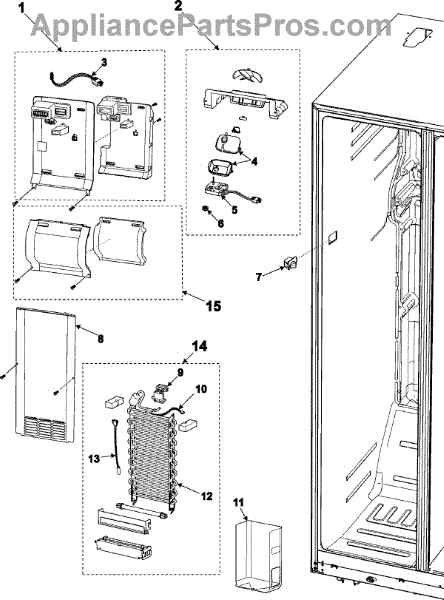 AppliancePartsPros.com

1
2
3
4
5
6
7
15
8
14
9
10
13
12
11